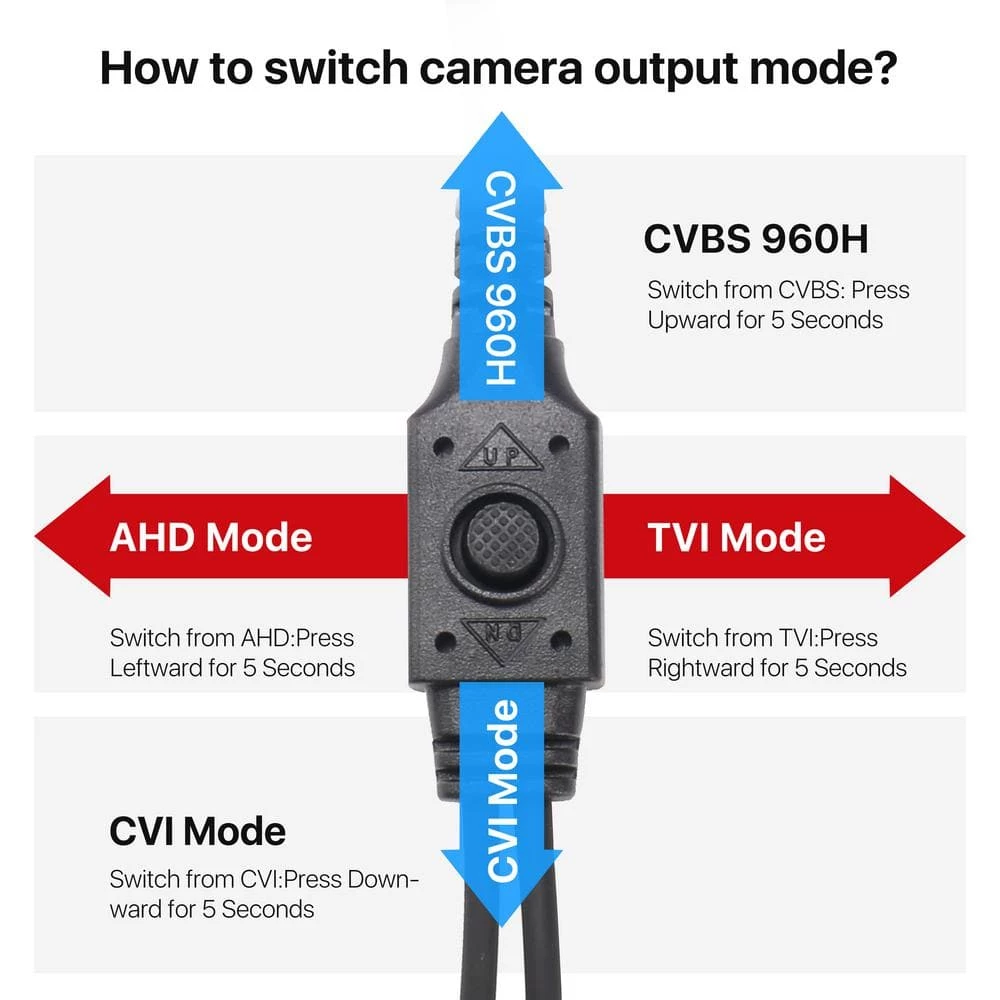 How to switch camera output mode?

CVBS 960H

CVBS 960H

Switch from CVBS: Press Upward for 5 Seconds

UP

AHD Mode

TVI Mode

DN

Switch from AHD:Press Leftward for 5 Seconds

Switch from TVI:Press Rightward for 5 Seconds

CVI Mode

CVI Mode

Switch from CVI:Press Downward for 5 Seconds