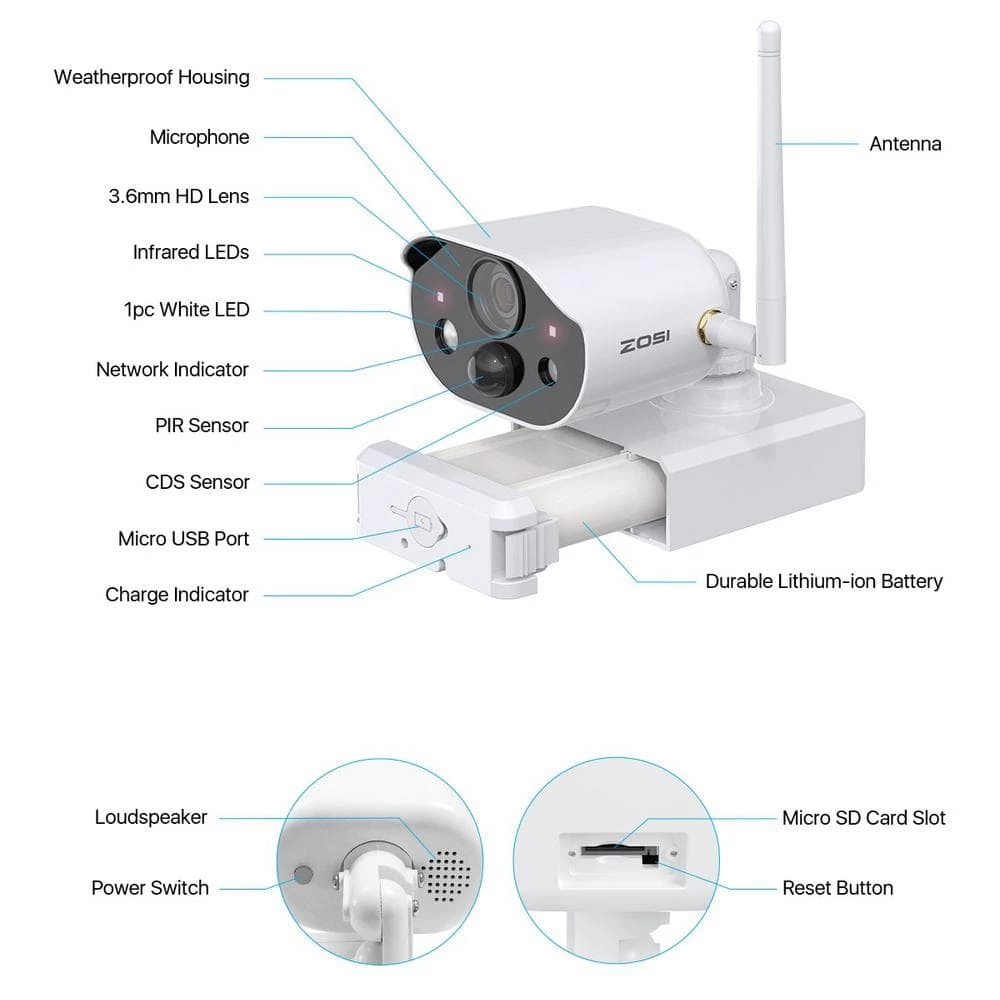 Weatherproof Housing
Microphone
3.6mm HD Lens
Infrared LEDs
1pc White LED
Network Indicator
PIR Sensor
CDS Sensor
Micro USB Port
Charge Indicator

Antenna

ZOSI

Durable Lithium-ion Battery

Loudspeaker
Power Switch

Micro SD Card Slot
Reset Button